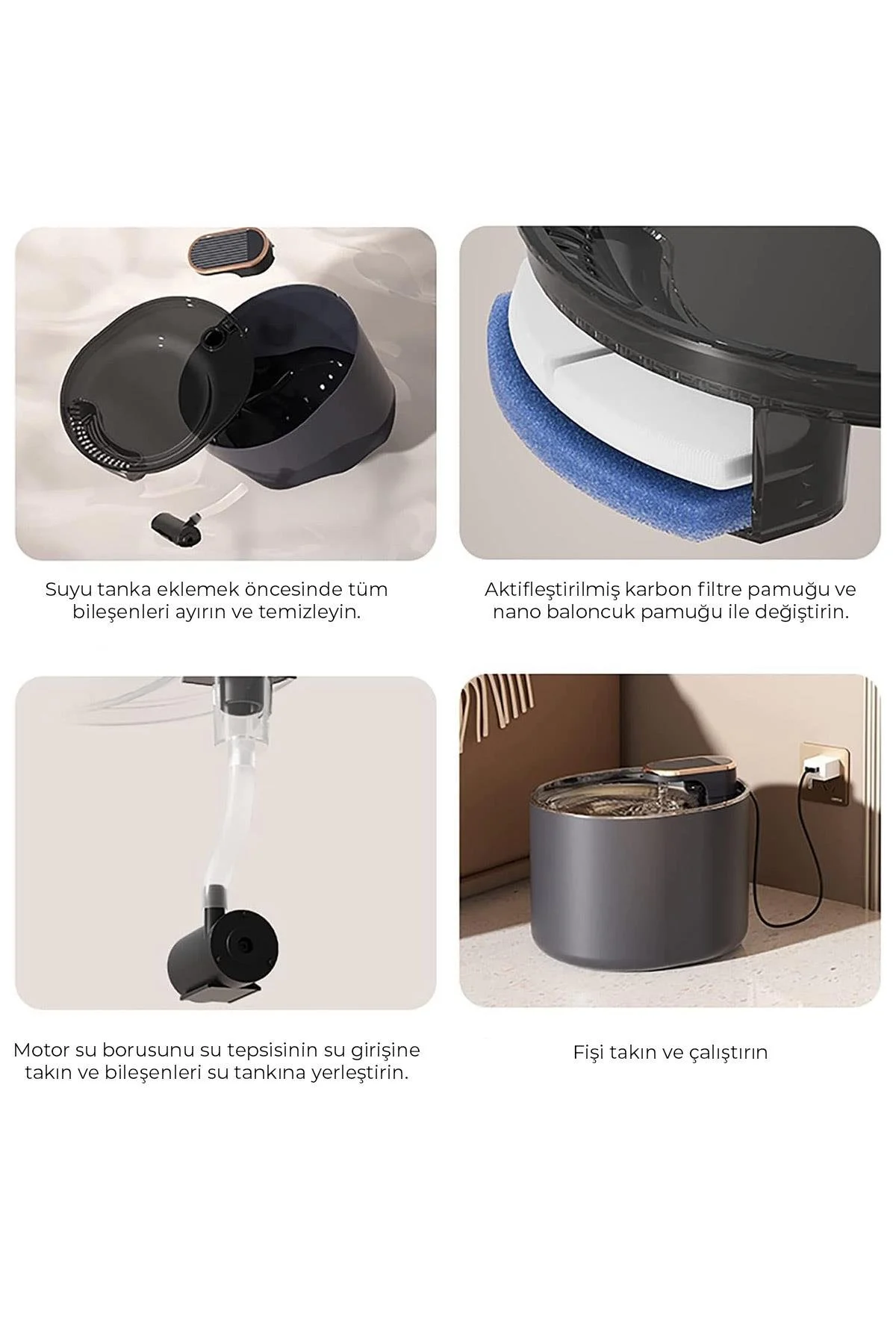 Suyu tanka eklemek öncesinde tüm bileşenleri ayırın ve temizleyin.

Aktifleştirilmiş karbon filtre pamuğu ve nano baloncuk pamuğu ile değiştirin.

Motor su borusunu su tepsisinin su girişine takın ve bileşenleri su tankına yerleştirin.

Fişi takın ve çalıştırın