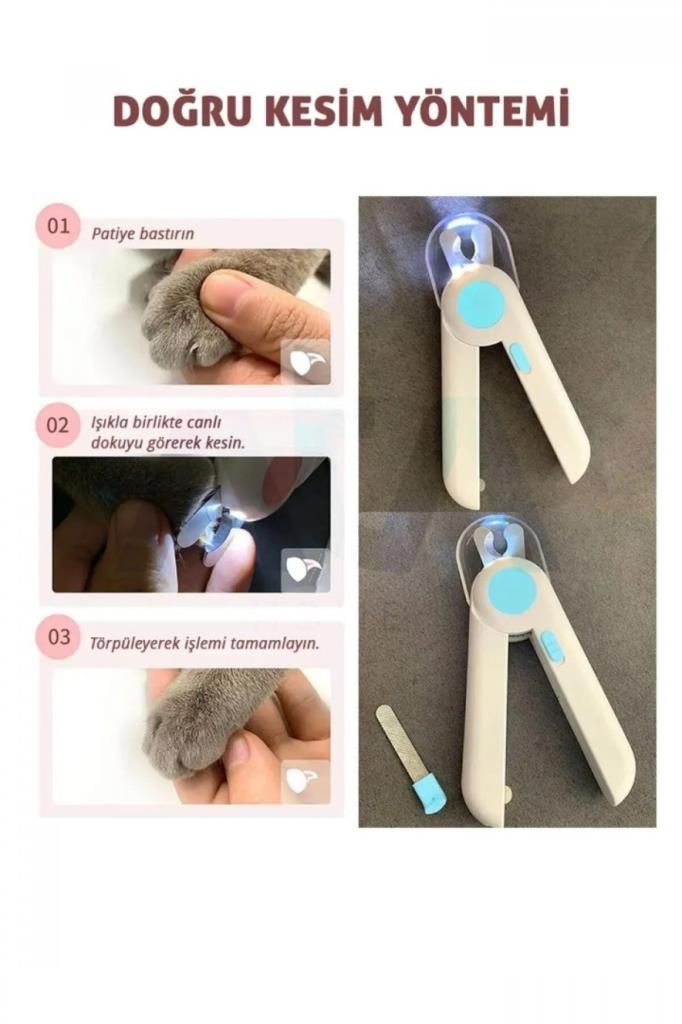 DOĞRU KESİM YÖNTEMİ

01 Patiye bastırın

02 Işıkla birlikte canlı dokuyu görerek kesin.

03 Törpüleyerek işlemi tamamlayın.